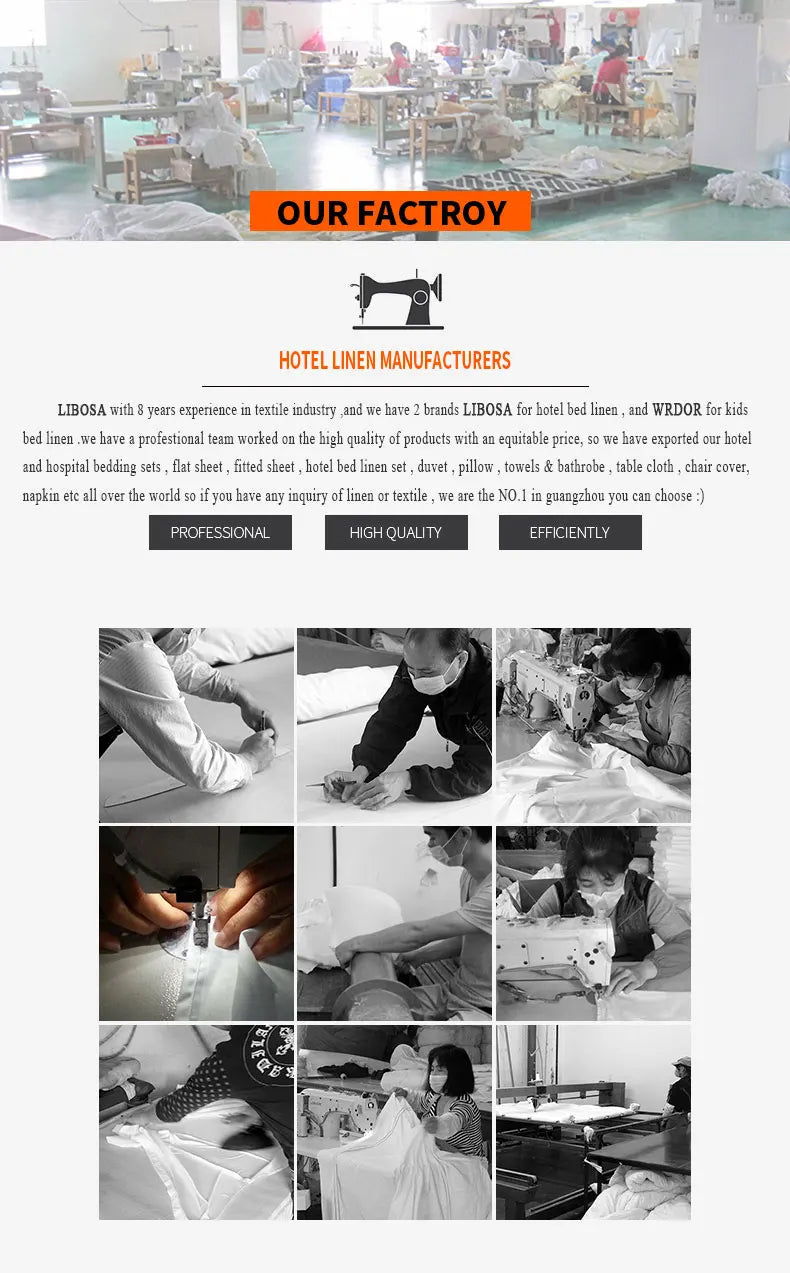 OUR FACTROY

HOTEL LINEN MANUFACTURERS

LIBOSA with 8 years experience in textile industry ,and we have 2 brands LIBOSA for hotel bed linen , and WRDOR for kids bed linen .we have a profestional team worked on the high quality of products with an equitable price, so we have exported our hotel and hospital bedding sets , flat sheet , fitted sheet , hotel bed linen set , duvet , pillow , towels & bathrobe , table cloth , chair cover, napkin etc all over the world so if you have any inquiry of linen or textile , we are the NO.1 in guangzhou you can choose :)

PROFESSIONAL

HIGH QUALITY

EFFICIENTLY